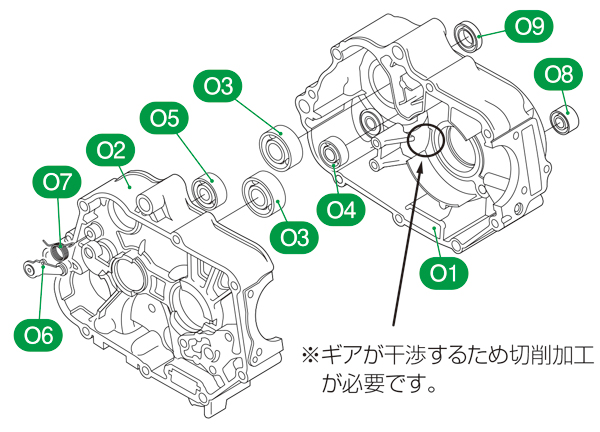 O9

O8

O3

O5

O2

O7

O4

O3

O1

O6

※ギアが干渉するため切削加工が必要です。